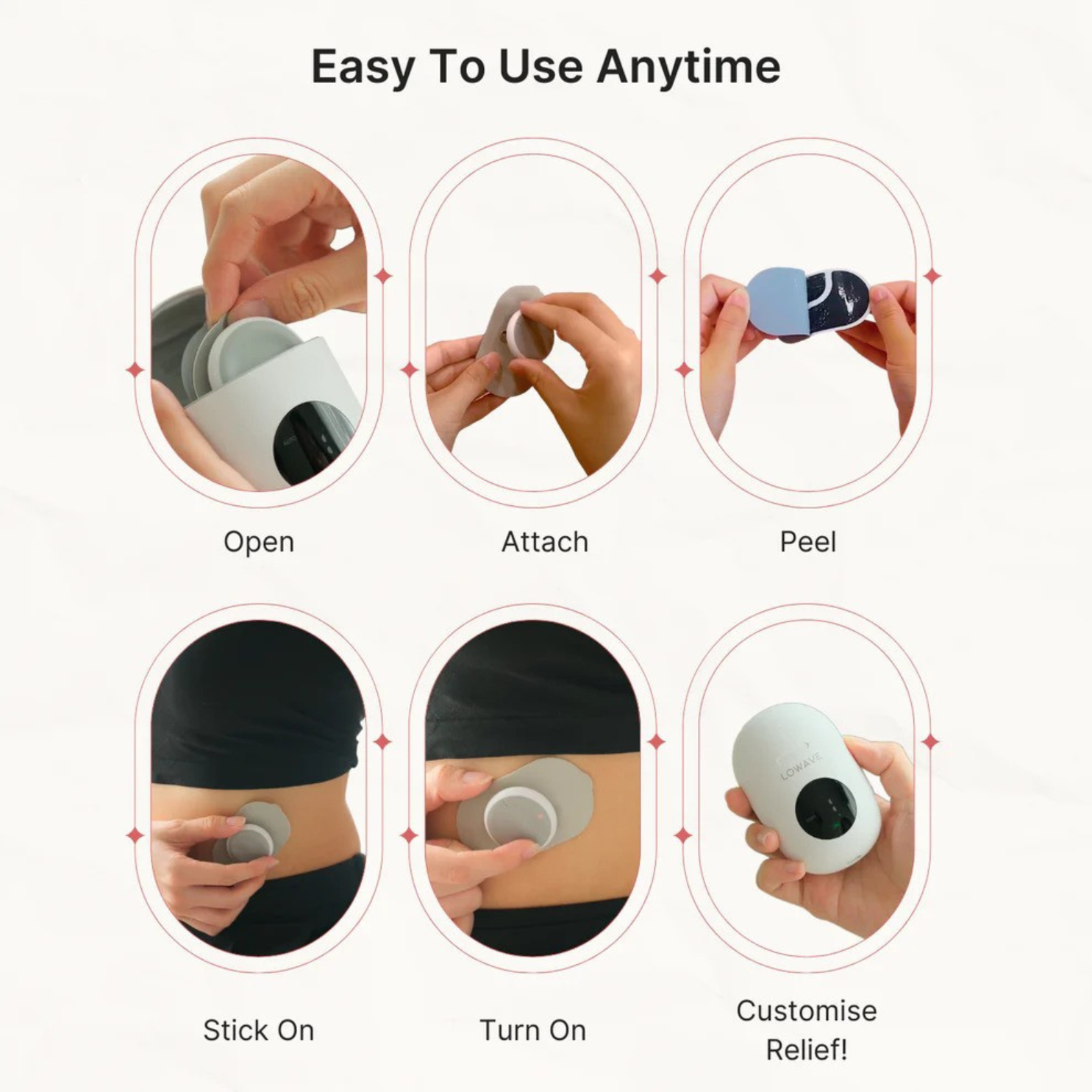 Easy To Use Anytime

Open

Attach

Peel

LOWAVE

Stick On

Turn On

Customise Relief!